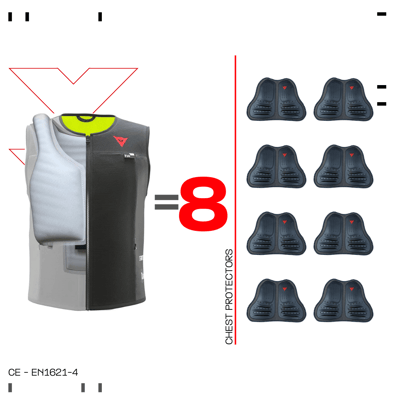 =8

CHEST PROTECTORS

CE - EN1621-4